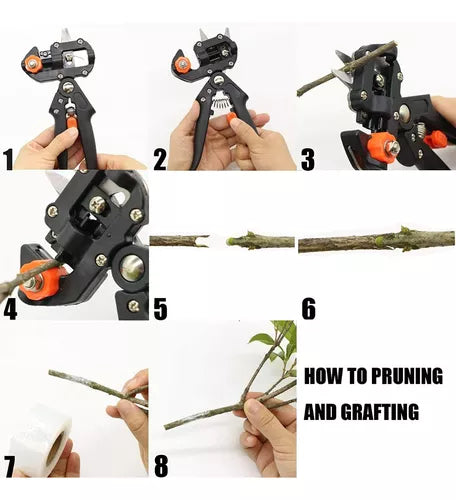 1
2
3
4
5
6
7
8
HOW TO PRUNING
AND GRAFTING